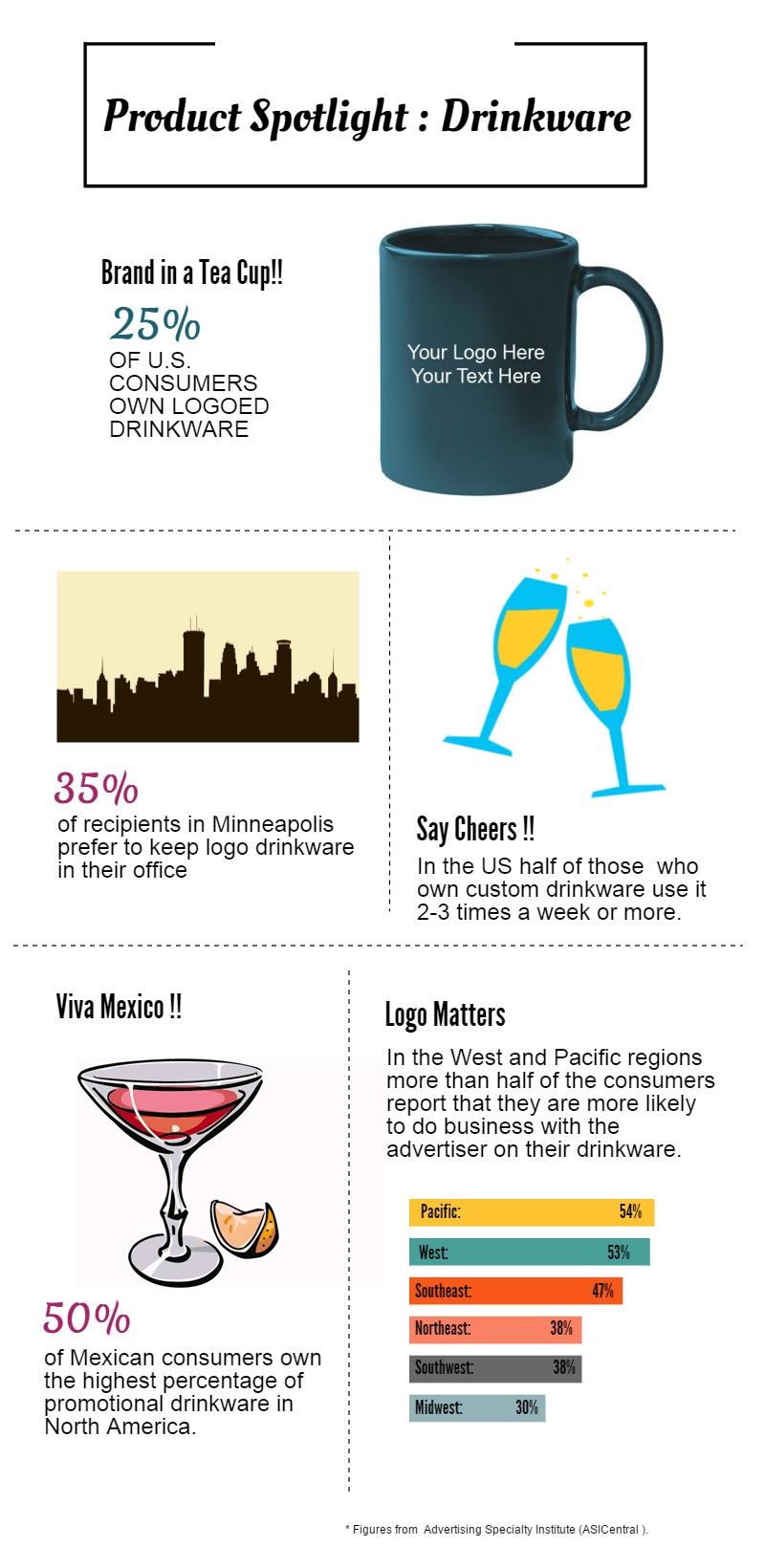 Product Spotlight : Drinkware

Brand in a Tea Cup!!

25%
OF U.S. CONSUMERS OWN LOGOED DRINKWARE

Your Logo Here
Your Text Here

35%
of recipients in Minneapolis prefer to keep logo drinkware in their office

Say Cheers !!
In the US half of those who own custom drinkware use it 2-3 times a week or more.

Viva Mexico !!

50%
of Mexican consumers own the highest percentage of promotional drinkware in North America.

Logo Matters
In the West and Pacific regions more than half of the consumers report that they are more likely to do business with the advertiser on their drinkware.

Pacific: 54%
West: 53%
Southeast: 47%
Northeast: 38%
Southwest: 38%
Midwest: 30%

* Figures from Advertising Specialty Institute (ASICentral ).